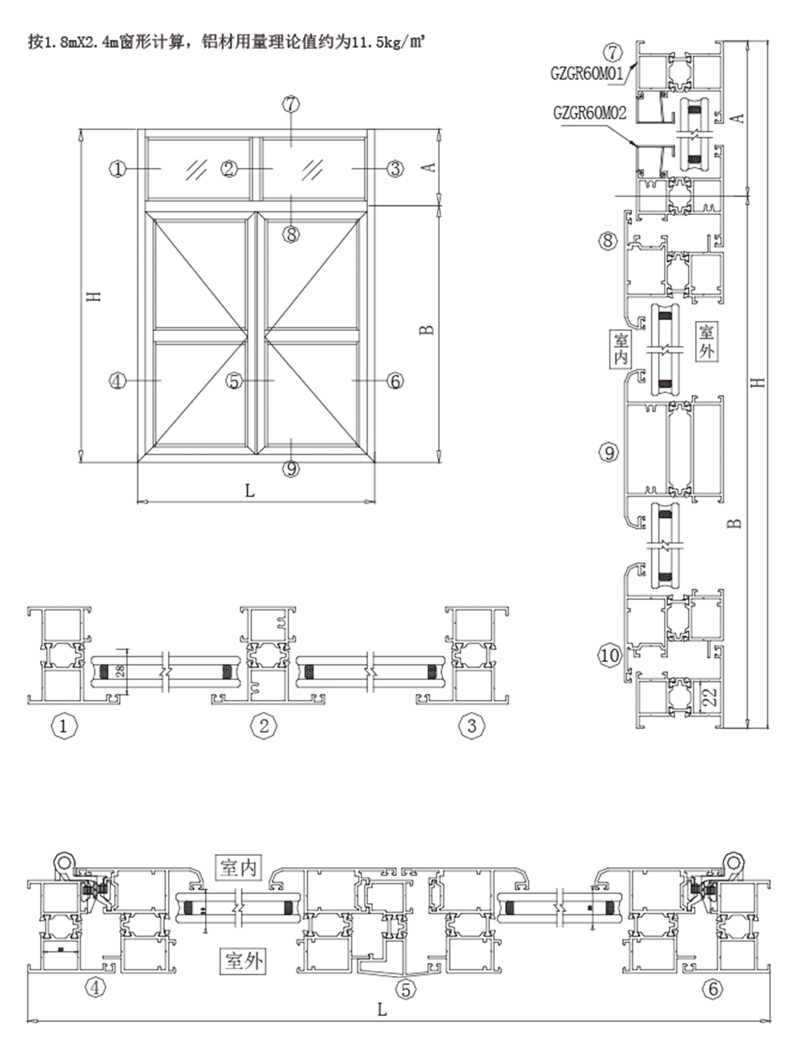 按1.8mX2.4m窗形计算，铝材用量理论值约为11.5kg/㎡

⑦
① ② ③ A
⑧
H B
④ ⑤ ⑥
⑨
L

⑦
GZGR60M01
GZGR60M02
A
⑧
室内 室外
H
⑨
B
⑩
22

28
① ② ③

室内
室外
④ ⑤ ⑥
L